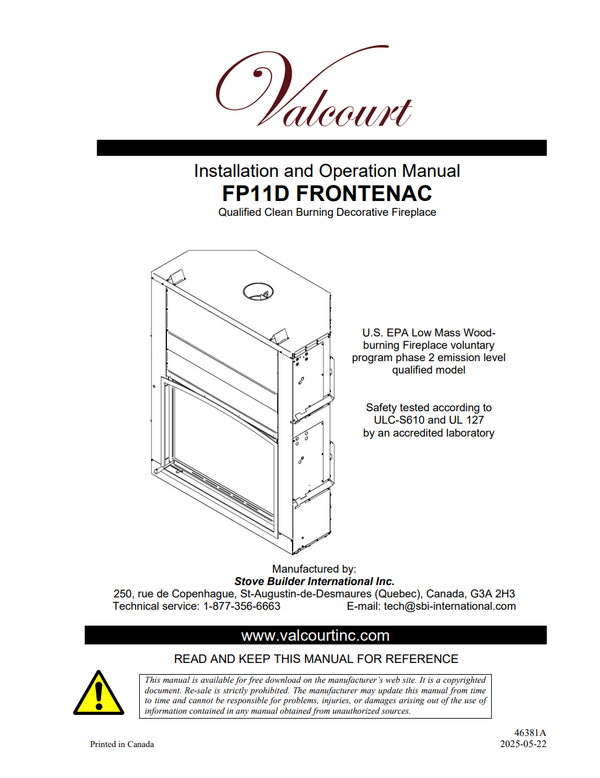 Valcourt

Installation and Operation Manual
FP11D FRONTENAC
Qualified Clean Burning Decorative Fireplace

U.S. EPA Low Mass Wood-burning Fireplace voluntary program phase 2 emission level qualified model

Safety tested according to ULC-S610 and UL 127 by an accredited laboratory

Manufactured by:
Stove Builder International Inc.
250, rue de Copenhague, St-Augustin-de-Desmaures (Quebec), Canada, G3A 2H3
Technical service: 1-877-356-6663 E-mail: tech@sbi-international.com

www.valcourtinc.com

READ AND KEEP THIS MANUAL FOR REFERENCE

This manual is available for free download on the manufacturer's web site. It is a copyrighted document. Re-sale is strictly prohibited. The manufacturer may update this manual from time to time and cannot be responsible for problems, injuries, or damages arising out of the use of information contained in any manual obtained from unauthorized sources.

Printed in Canada

46381A
2025-05-22