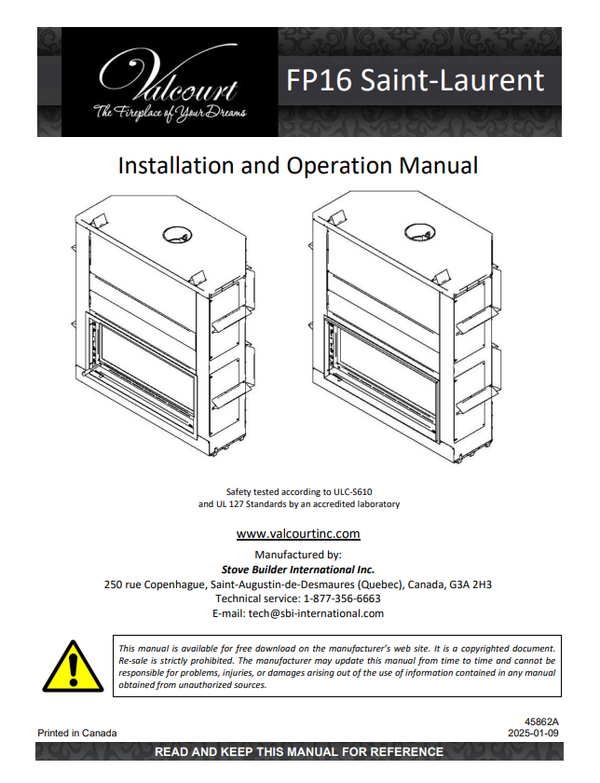 Valcourt
The Fireplace of Your Dreams

FP16 Saint-Laurent

Installation and Operation Manual

Safety tested according to ULC-S610 and UL 127 Standards by an accredited laboratory

www.valcourtinc.com

Manufactured by:
Stove Builder International Inc.
250 rue Copenhague, Saint-Augustin-de-Desmaures (Quebec), Canada, G3A 2H3
Technical service: 1-877-356-6663
E-mail: tech@sbi-international.com

This manual is available for free download on the manufacturer's web site. It is a copyrighted document. Re-sale is strictly prohibited. The manufacturer may update this manual from time to time and cannot be responsible for problems, injuries, or damages arising out of the use of information contained in any manual obtained from unauthorized sources.

Printed in Canada

45862A
2025-01-09

READ AND KEEP THIS MANUAL FOR REFERENCE